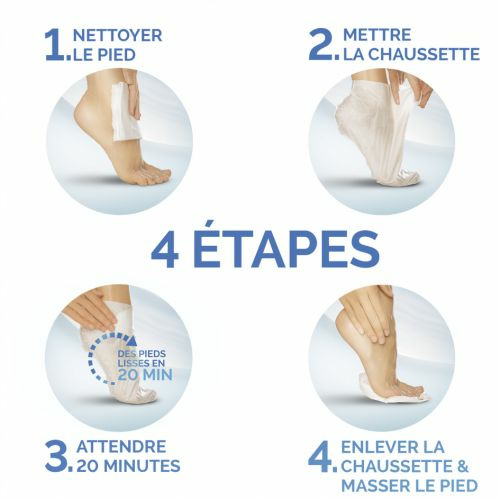 1. NETTOYER LE PIED

2. METTRE LA CHAUSSETTE

4 ÉTAPES

DES PIEDS LISSES EN 20 MIN

3. ATTENDRE 20 MINUTES

4. ENLEVER LA CHAUSSETTE & MASSER LE PIED